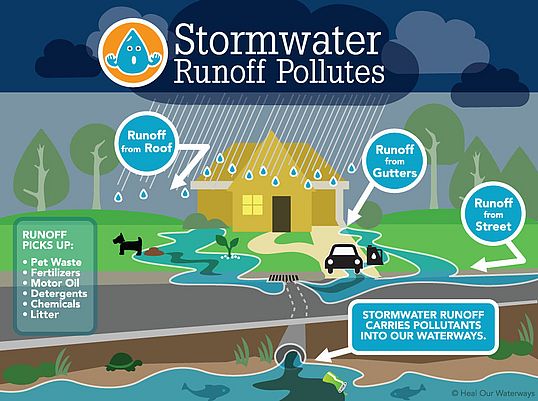 Stormwater Runoff Pollutes

Runoff from Roof

Runoff from Gutters

Runoff from Street

RUNOFF PICKS UP:
• Pet Waste
• Fertilizers
• Motor Oil
• Detergents
• Chemicals
• Litter

STORMWATER RUNOFF CARRIES POLLUTANTS INTO OUR WATERWAYS.

© Heal Our Waterways